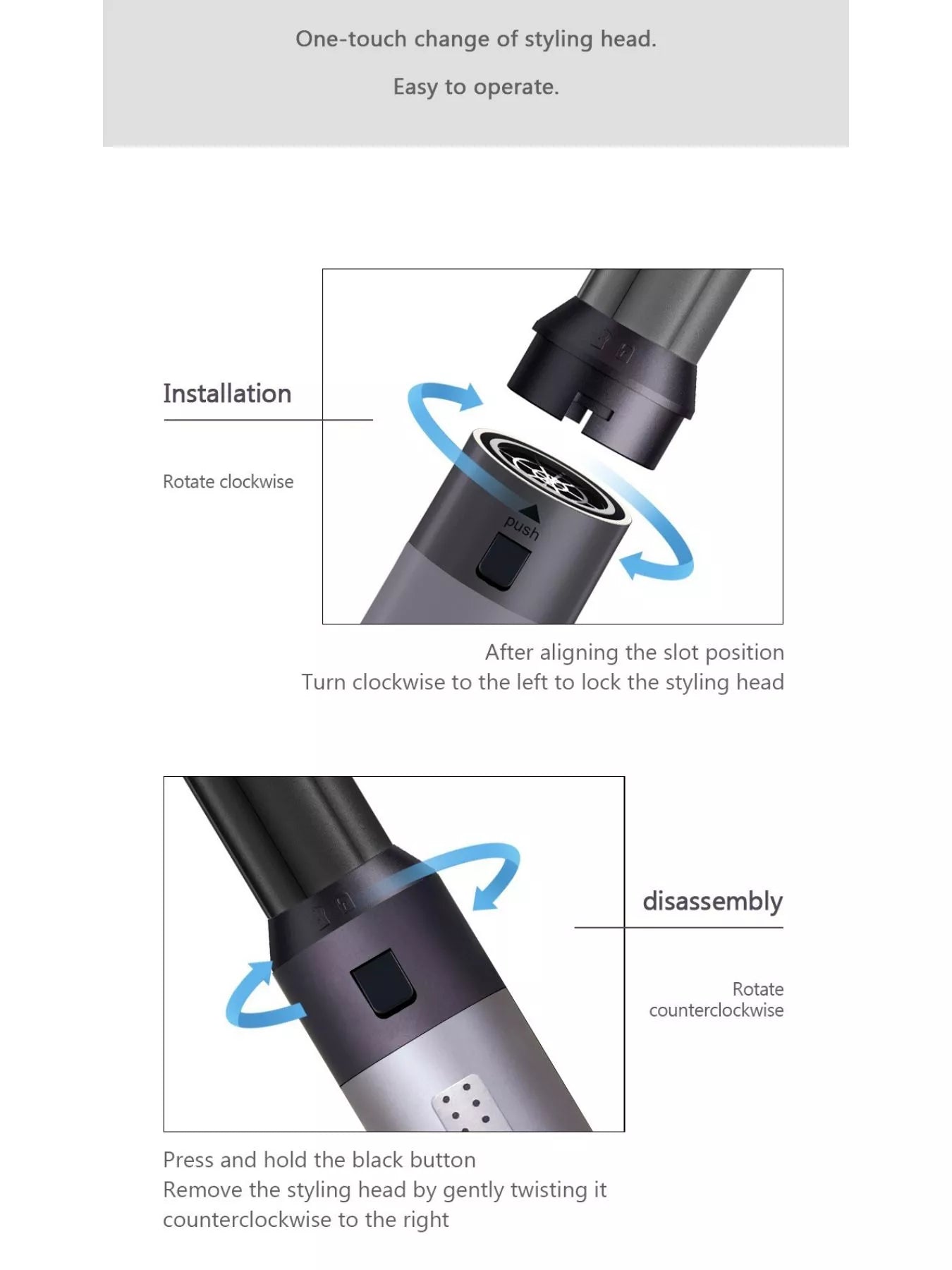 One-touch change of styling head.

Easy to operate.

Installation

Rotate clockwise

push

After aligning the slot position
Turn clockwise to the left to lock the styling head

disassembly

Rotate counterclockwise

Press and hold the black button
Remove the styling head by gently twisting it counterclockwise to the right