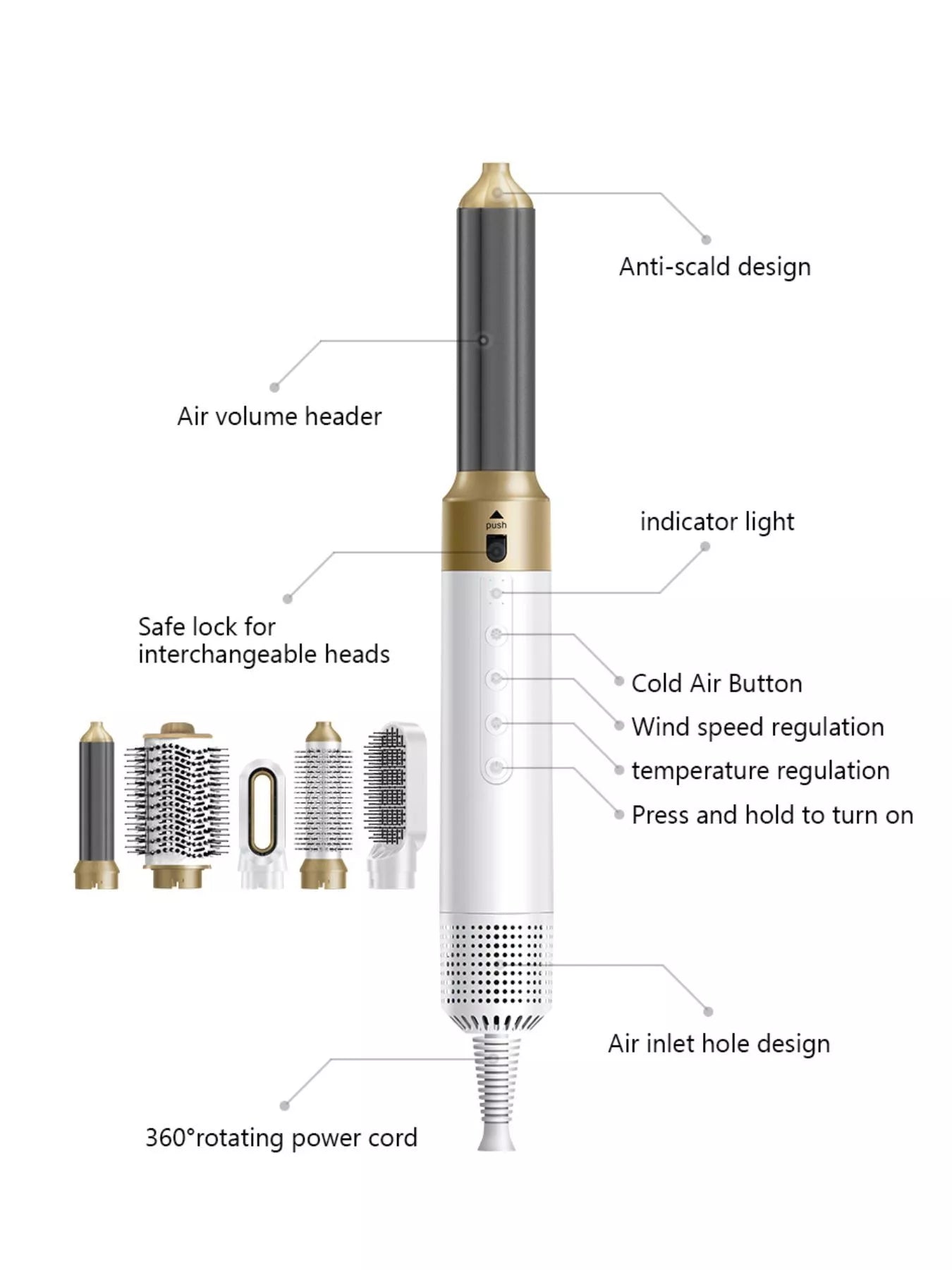 Anti-scald design

Air volume header

push

indicator light

Safe lock for interchangeable heads

Cold Air Button

Wind speed regulation

temperature regulation

Press and hold to turn on

Air inlet hole design

360°rotating power cord