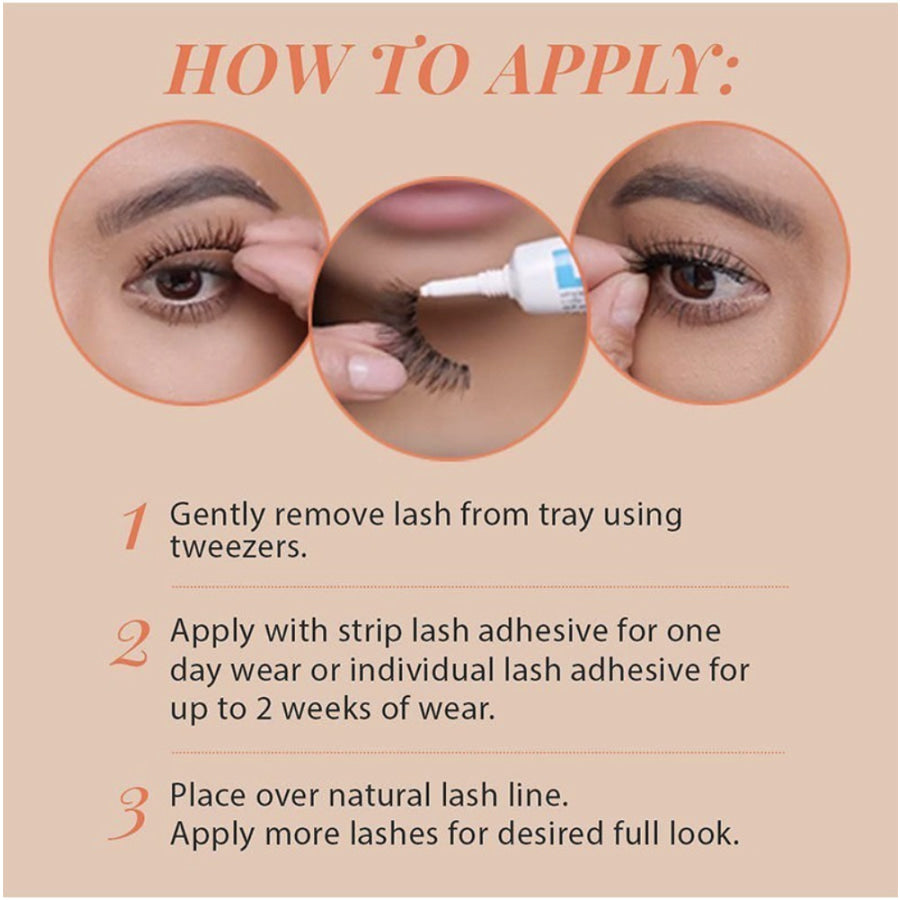 HOW TO APPLY:

1 Gently remove lash from tray using tweezers.

2 Apply with strip lash adhesive for one day wear or individual lash adhesive for up to 2 weeks of wear.

3 Place over natural lash line.
Apply more lashes for desired full look.